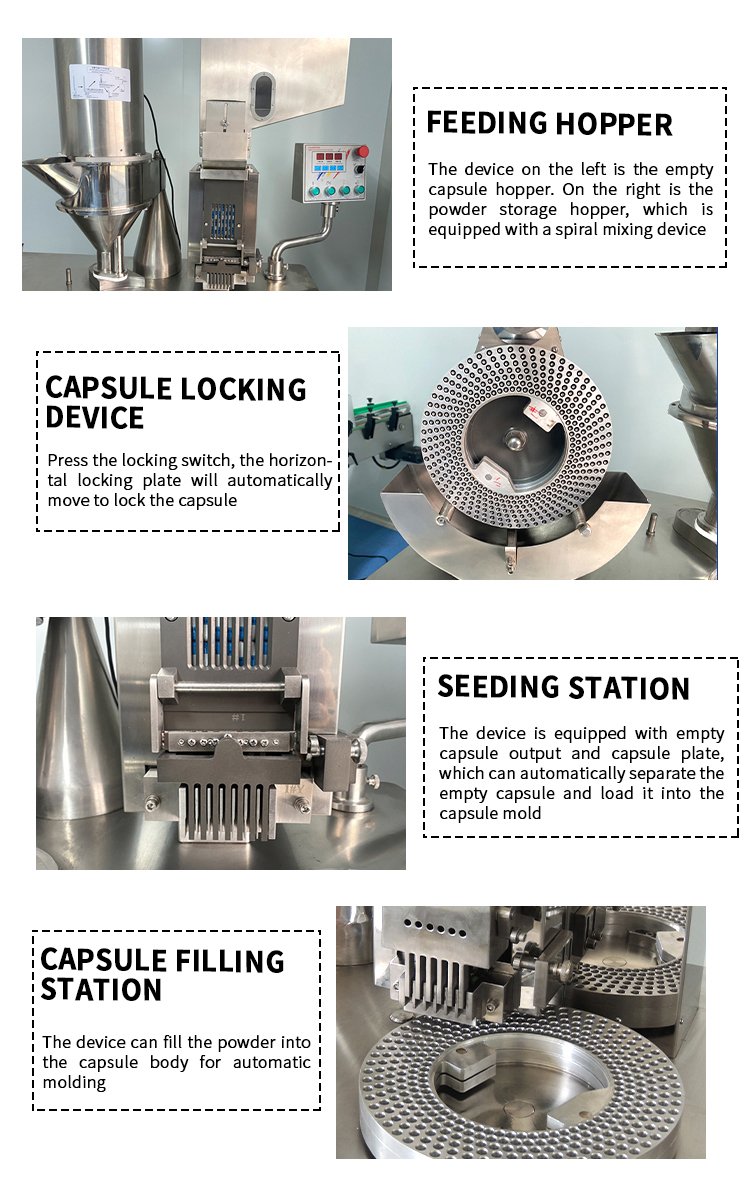 FEEDING HOPPER

The device on the left is the empty capsule hopper. On the right is the powder storage hopper, which is equipped with a spiral mixing device

CAPSULE LOCKING DEVICE

Press the locking switch, the horizontal locking plate will automatically move to lock the capsule

SEEDING STATION

The device is equipped with empty capsule output and capsule plate, which can automatically separate the empty capsule and load it into the capsule mold

CAPSULE FILLING STATION

The device can fill the powder into the capsule body for automatic molding